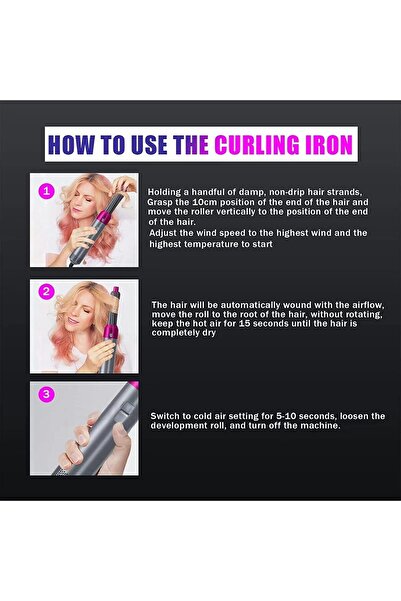 HOW TO USE THE CURLING IRON

1

Holding a handful of damp, non-drip hair strands, Grasp the 10cm position of the end of the hair and move the roller vertically to the position of the end of the hair.
Adjust the wind speed to the highest wind and the highest temperature to start

2

The hair will be automatically wound with the airflow, move the roll to the root of the hair, without rotating, keep the hot air for 15 seconds until the hair is completely dry

3

Switch to cold air setting for 5-10 seconds, loosen the development roll, and turn off the machine.