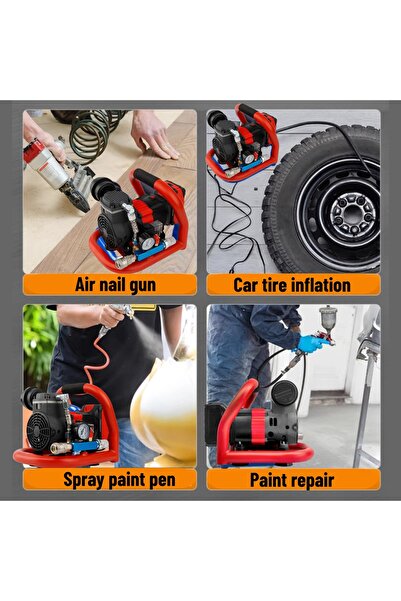 Air nail gun

Car tire inflation

Spray paint pen

Paint repair