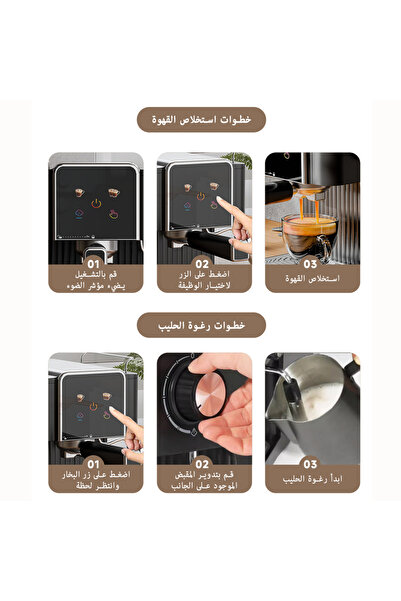 خطوات استخلاص القهوة

01
قم بالتشغيل
يضيء مؤشر الضوء

02
اضغط على الزر
لاختيار الوظيفة

03
استخلاص القهوة

خطوات رغوة الحليب

01
اضغط على زر البخار
وانتظر لحظة

02
قم بتدوير المقبض
الموجود على الجانب

03
ابدأ رغوة الحليب