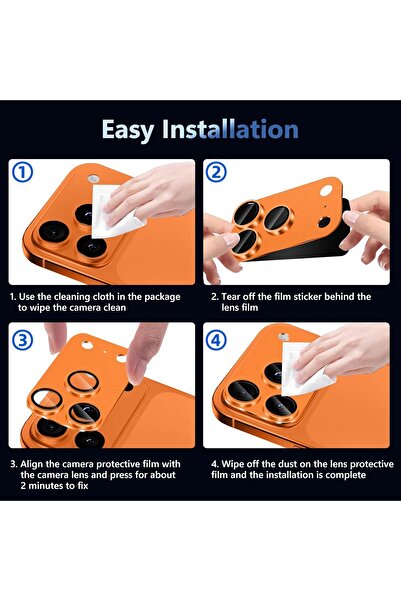 Easy Installation

①

1. Use the cleaning cloth in the package to wipe the camera clean

②

2. Tear off the film sticker behind the lens film

③

3. Align the camera protective film with the camera lens and press for about 2 minutes to fix

④

4. Wipe off the dust on the lens protective film and the installation is complete