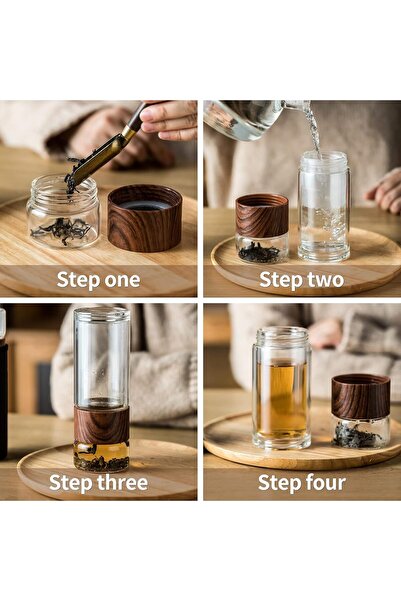 Step one

Step two

Step three

Step four