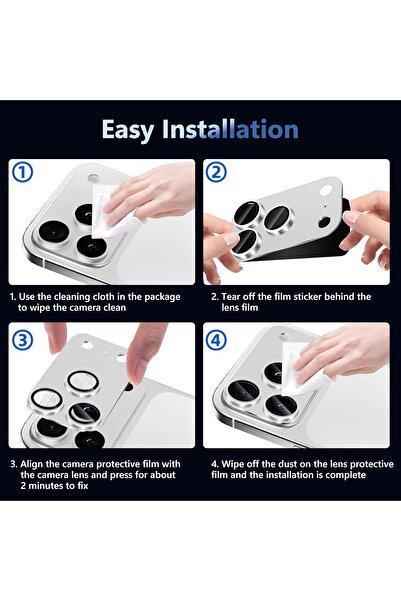 Easy Installation

①

1. Use the cleaning cloth in the package to wipe the camera clean

②

2. Tear off the film sticker behind the lens film

③

3. Align the camera protective film with the camera lens and press for about 2 minutes to fix

④

4. Wipe off the dust on the lens protective film and the installation is complete