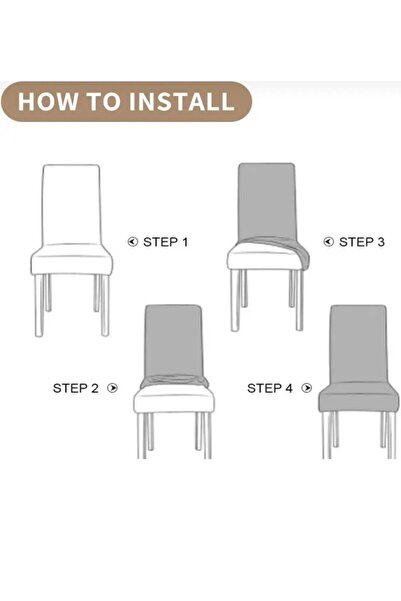 HOW TO INSTALL

STEP 1

STEP 3

STEP 2

STEP 4