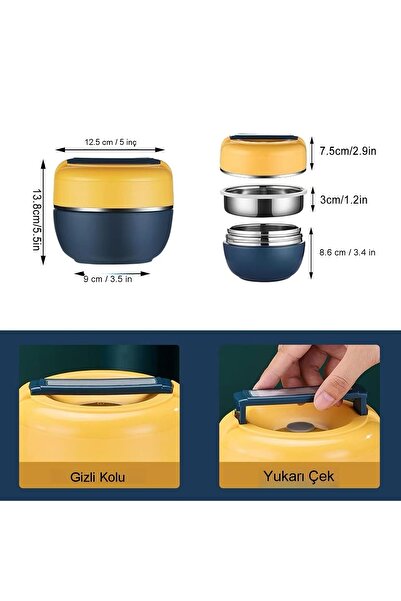 12.5 cm / 5 inç

13.8cm/5.5in

9 cm / 3.5 in

7.5cm/2.9in

3cm/1.2in

8.6 cm / 3.4 in

Gizli Kolu

Yukarı Çek