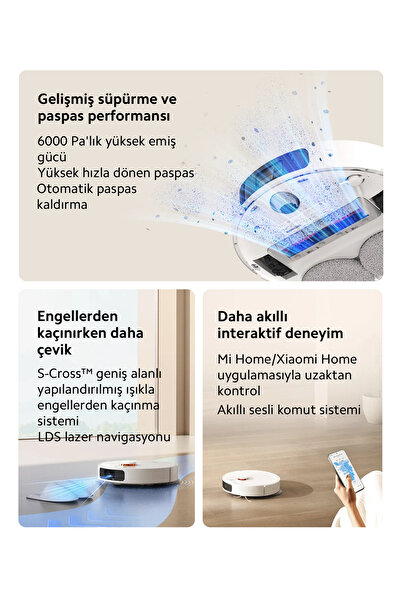 Gelişmiş süpürme ve paspas performansı

6000 Pa'lık yüksek emiş gücü
Yüksek hızla dönen paspas
Otomatik paspas kaldırma

Engellerden kaçınırken daha çevik

S-Cross™ geniş alanlı yapılandırılmış ışıkla engellerden kaçınma sistemi
LDS lazer navigasyonu

Daha akıllı interaktif deneyim

Mi Home/Xiaomi Home uygulamasıyla uzaktan kontrol
Akıllı sesli komut sistemi