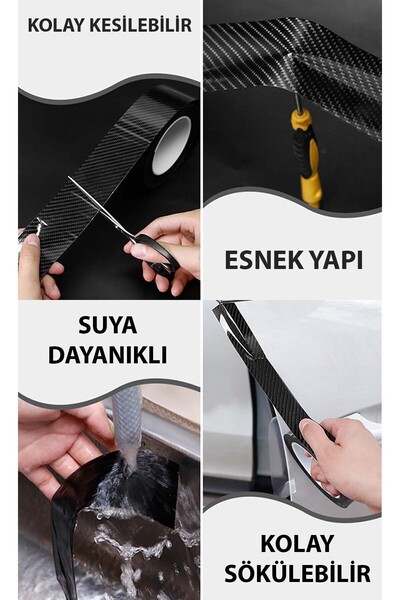 KOLAY KESİLEBİLİR

ESNEK YAPI

SUYA DAYANIKLI

KOLAY SÖKÜLEBİLİR