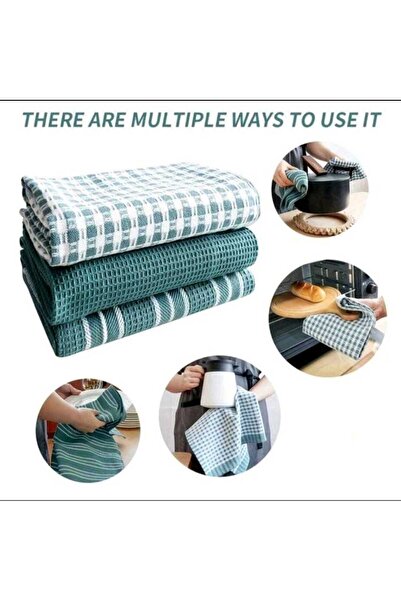 THERE ARE MULTIPLE WAYS TO USE IT