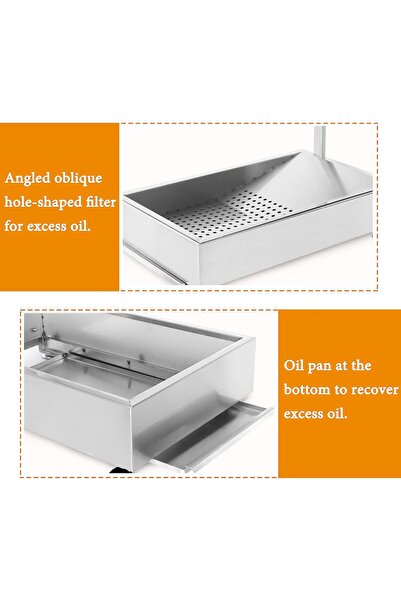 Angled oblique hole-shaped filter for excess oil.

Oil pan at the bottom to recover excess oil.