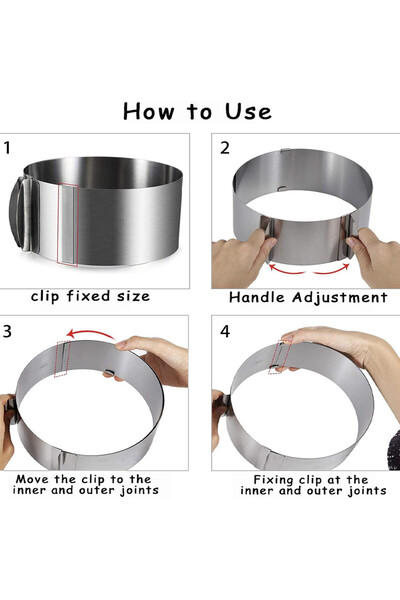 How to Use

1

clip fixed size

2

Handle Adjustment

3

Move the clip to the inner and outer joints

4

Fixing clip at the inner and outer joints