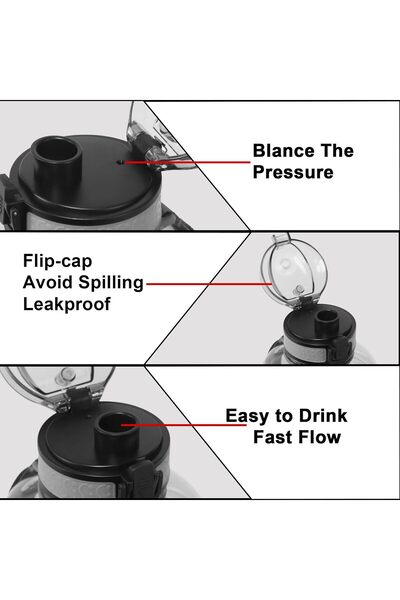 Blance The
Pressure

Flip-cap
Avoid Spilling
Leakproof

Easy to Drink
Fast Flow