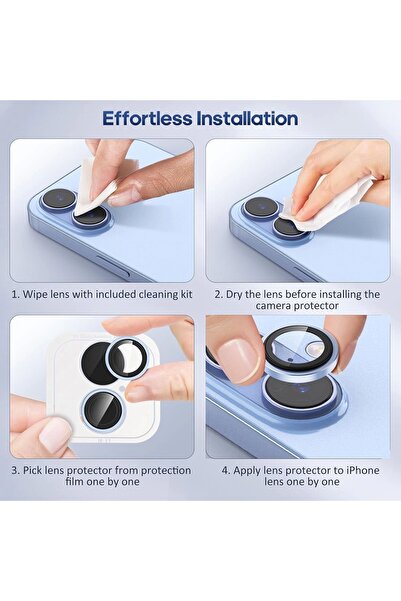 Effortless Installation

1. Wipe lens with included cleaning kit

2. Dry the lens before installing the camera protector

3. Pick lens protector from protection film one by one

4. Apply lens protector to iPhone lens one by one