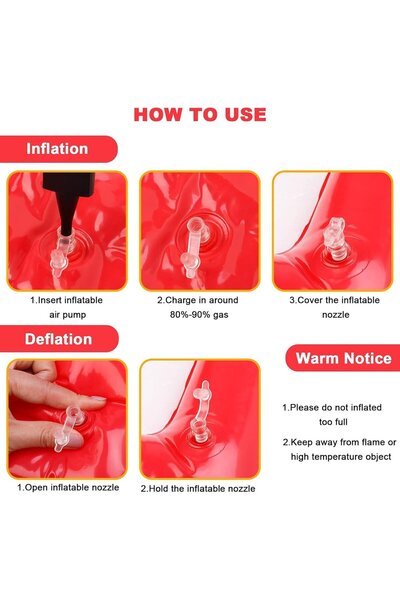 HOW TO USE

Inflation

1.Insert inflatable air pump

2.Charge in around 80%-90% gas

3.Cover the inflatable nozzle

Deflation

1.Open inflatable nozzle

2.Hold the inflatable nozzle

Warm Notice

1.Please do not inflated too full

2.Keep away from flame or high temperature object