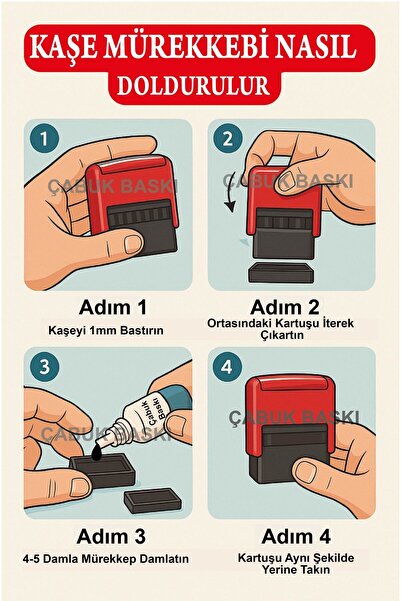 KAŞE MÜREKKEBİ NASIL DOLDURULUR

1
ÇABUK BASKI

Adım 1
Kaşeyi 1mm Bastırın

2
ÇABUK BASKI

Adım 2
Ortasındaki Kartuşu İterek Çıkartın

3
ÇABUK BASKI
Çabuk Baskı

Adım 3
4-5 Damla Mürekkep Damlatın

4
ÇABUK BASKI

Adım 4
Kartuşu Aynı Şekilde Yerine Takın