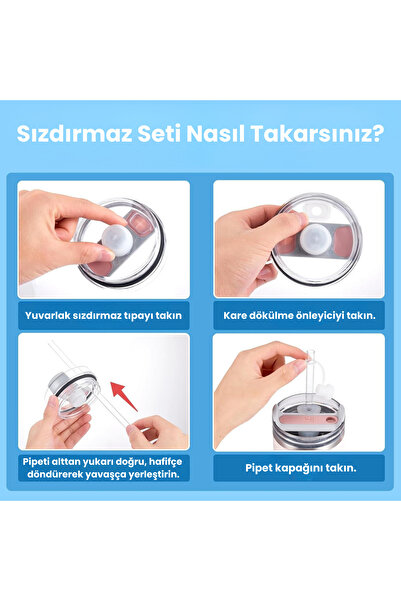 Sızdırmaz Seti Nasıl Takarsınız?

Yuvarlak sızdırmaz tıpayı takın

Kare dökülme önleyiciyi takın.

Pipeti alttan yukarı doğru, hafifçe döndürerek yavaşça yerleştirin.

Pipet kapağını takın.