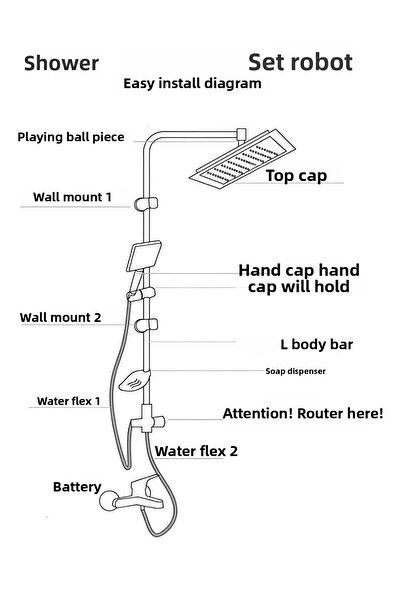 Shower Set robot

Easy install diagram

Playing ball piece

Top cap

Wall mount 1

Hand cap hand cap will hold

Wall mount 2

L body bar

Soap dispenser

Water flex 1

Attention! Router here!

Water flex 2

Battery