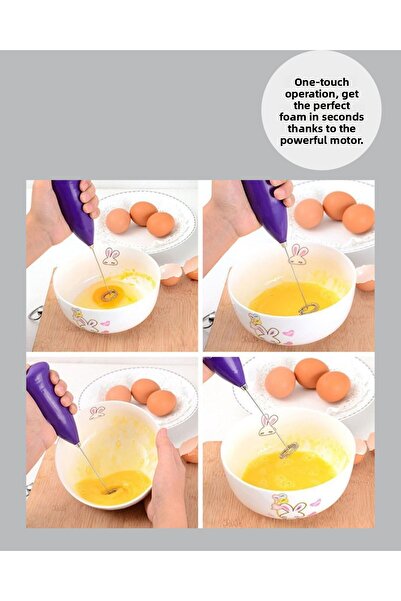 One-touch operation, get the perfect foam in seconds thanks to the powerful motor.