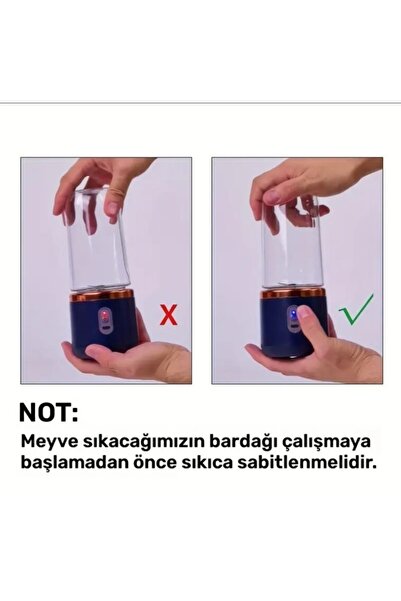 X

NOT:

Meyve sıkacağımızın bardağı çalışmaya başlamadan önce sıkıca sabitlenmelidir.