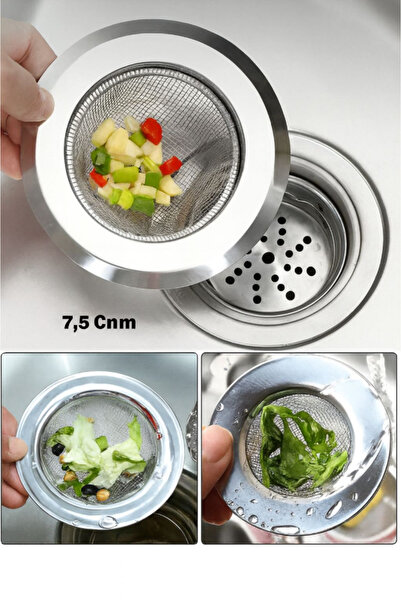 7,5 Cnm