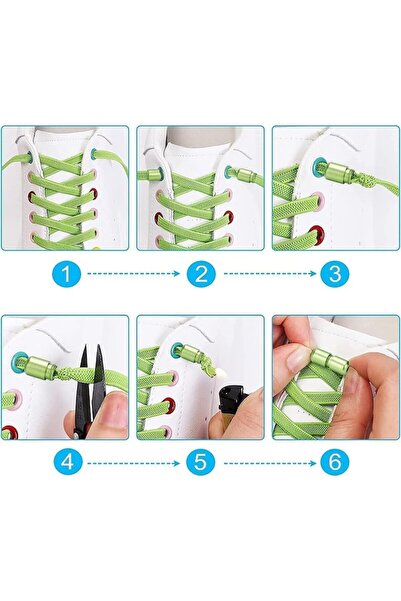 1
2
3
4
5
6