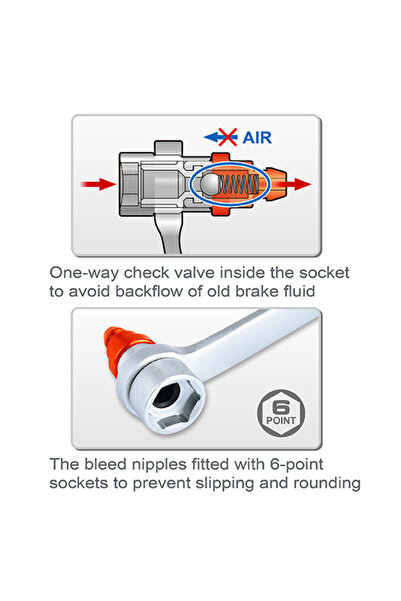 AIR

One-way check valve inside the socket to avoid backflow of old brake fluid

6
POINT

The bleed nipples fitted with 6-point sockets to prevent slipping and rounding