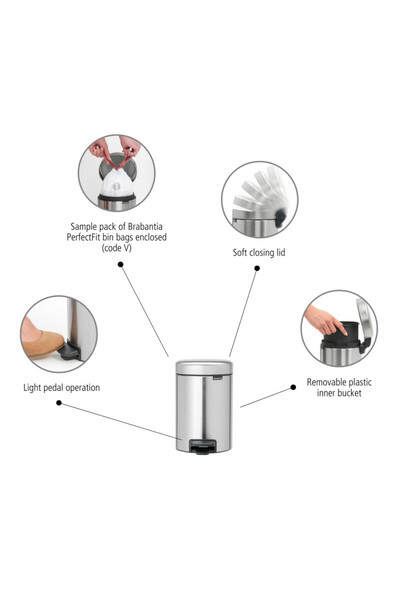 Sample pack of Brabantia PerfectFit bin bags enclosed (code V)

Soft closing lid

Light pedal operation

Removable plastic inner bucket