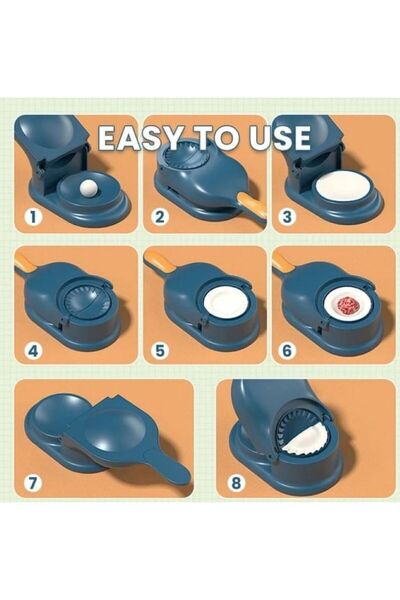 EASY TO USE

1

2

3

4

5

6

7

8