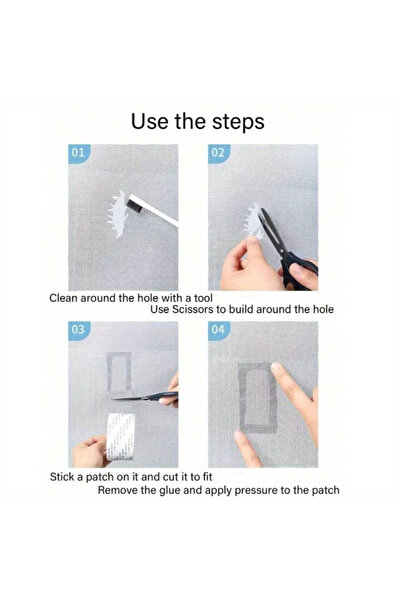 Use the steps

01

02

Clean around the hole with a tool

Use Scissors to build around the hole

03

04

Stick a patch on it and cut it to fit

Remove the glue and apply pressure to the patch