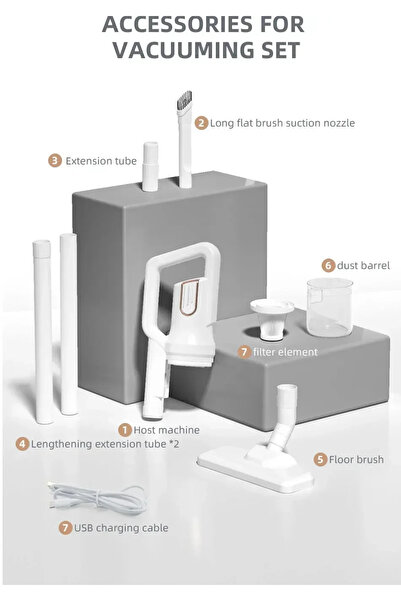 ACCESSORIES FOR VACUUMING SET

2 Long flat brush suction nozzle

3 Extension tube

6 dust barrel

7 filter element

1 Host machine

4 Lengthening extension tube *2

5 Floor brush

7 USB charging cable