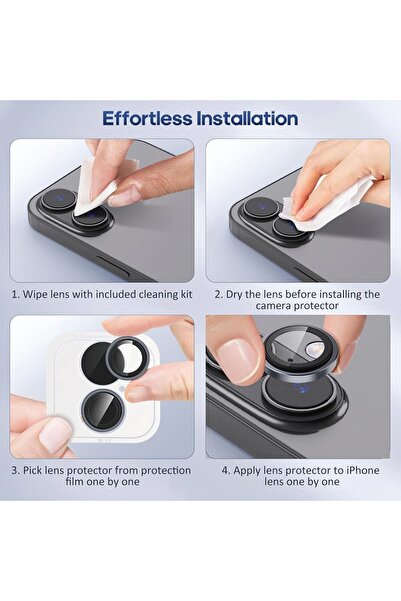 Effortless Installation

1. Wipe lens with included cleaning kit

2. Dry the lens before installing the camera protector

3. Pick lens protector from protection film one by one

4. Apply lens protector to iPhone lens one by one