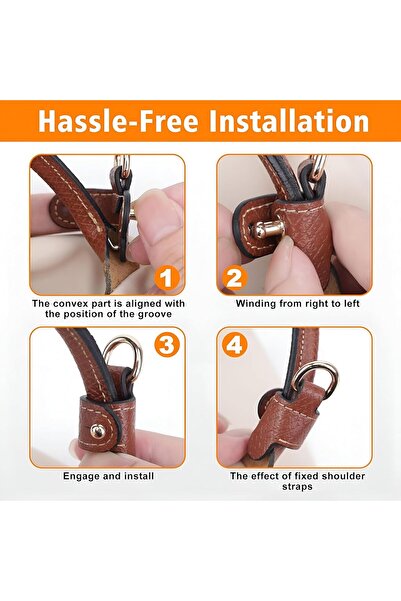 Hassle-Free Installation

1

The convex part is aligned with the position of the groove

2

Winding from right to left

3

Engage and install

4

The effect of fixed shoulder straps