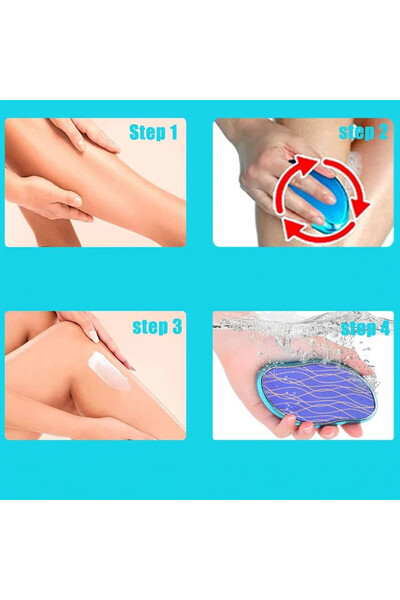 Step 1

step 2

step 3

step 4