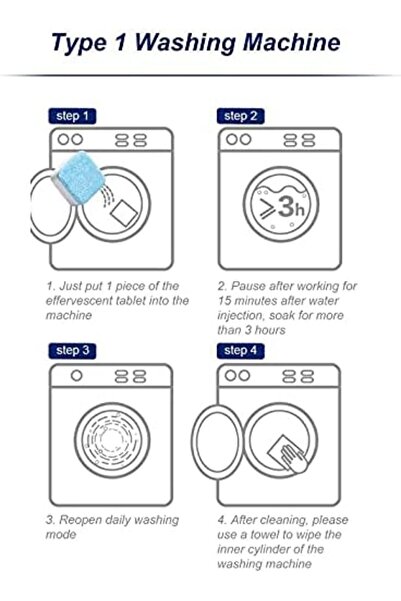 Type 1 Washing Machine

step 1

1. Just put 1 piece of the effervescent tablet into the machine

step 2

>3h

2. Pause after working for 15 minutes after water injection, soak for more than 3 hours

step 3

3. Reopen daily washing mode

step 4

4. After cleaning, please use a towel to wipe the inner cylinder of the washing machine