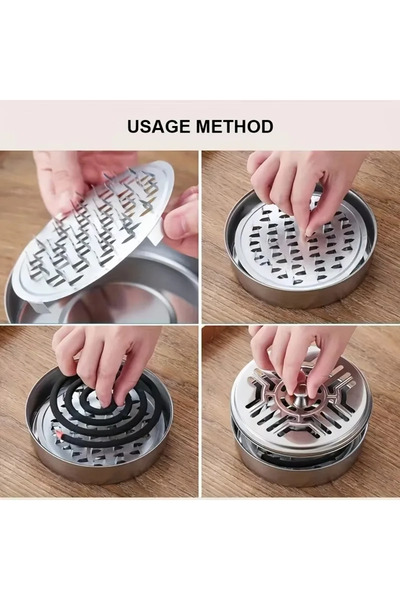 USAGE METHOD