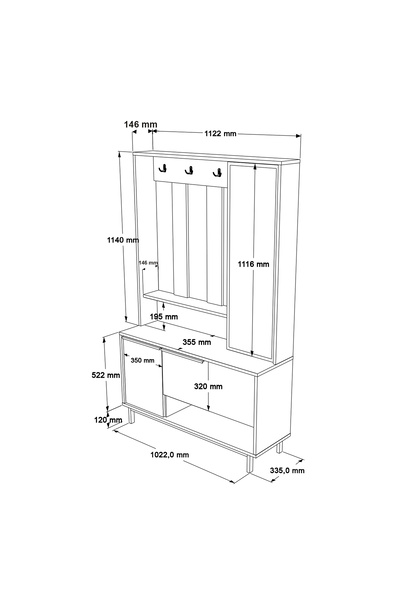 146 mm
1122 mm
1140 mm
146 mm
1116 mm
195 mm
355 mm
350 mm
522 mm
320 mm
120 mm
1022,0 mm
335,0 mm