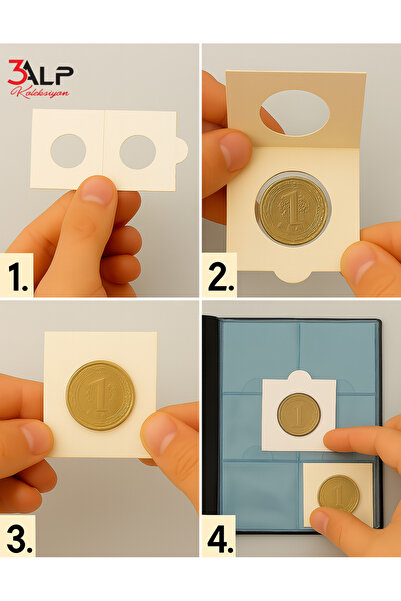 3ALP
Koleksiyon

1.

1

2.

1

3.

1

1

4.