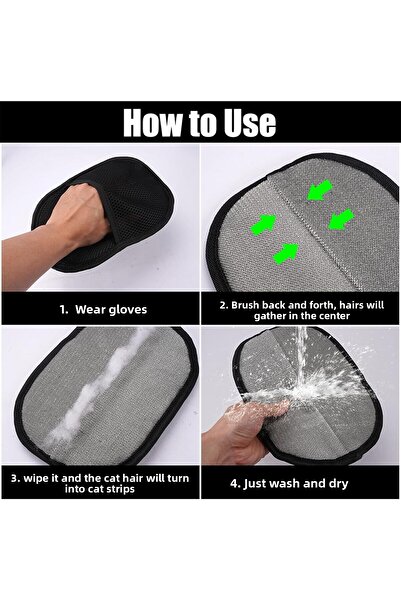 How to Use

1. Wear gloves

2. Brush back and forth, hairs will gather in the center

3. wipe it and the cat hair will turn into cat strips

4. Just wash and dry