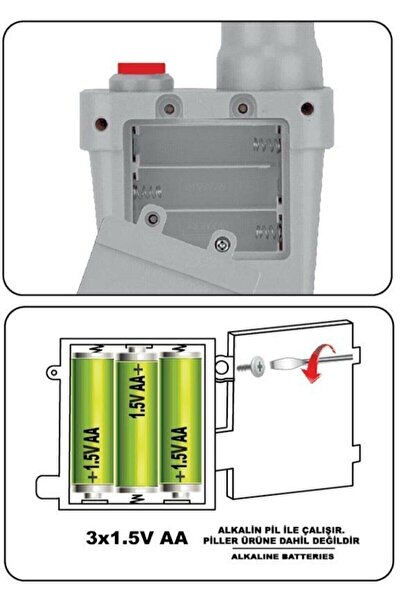 +1.5V AA

1.5V AA+

+1.5V AA

3x1.5V AA

ALKALİN PİL İLE ÇALIŞIR.
PİLLER ÜRÜNE DAHİL DEĞİLDİR

ALKALINE BATTERIES