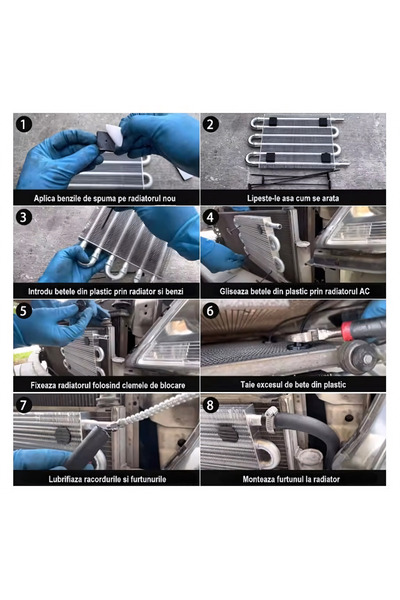 1
Aplica benzile de spuma pe radiatorul nou

2
Lipeste-le asa cum se arata

3
Introdu betele din plastic prin radiator si benzi

4
Gliseaza betele din plastic prin radiatorul AC

5
Fixeaza radiatorul folosind clemele de blocare

6
Taie excesul de bete din plastic

7
Lubrifiaza racordurile si furtunurile

8
Monteaza furtunul la radiator