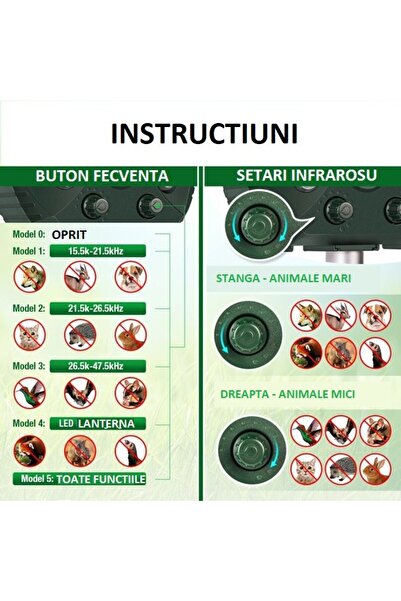 INSTRUCTIUNI

BUTON FECVENTA

Model 0: OPRIT
Model 1: 15.5k-21.5kHz
Model 2: 21.5k-26.5kHz
Model 3: 26.5k-47.5kHz
Model 4: LED LANTERNA
Model 5: TOATE FUNCTIILE

SETARI INFRAROSU

STANGA - ANIMALE MARI

DREAPTA - ANIMALE MICI