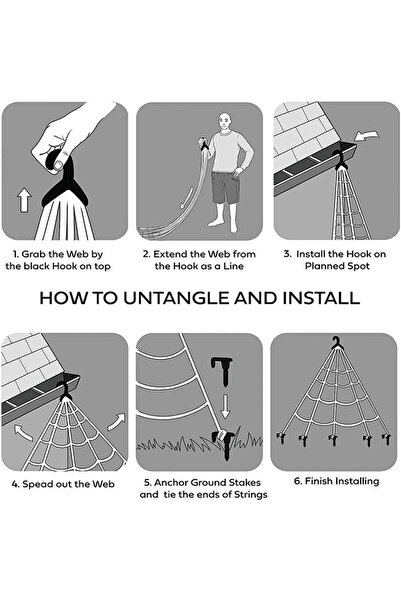 1. Grab the Web by the black Hook on top

2. Extend the Web from the Hook as a Line

3. Install the Hook on Planned Spot

HOW TO UNTANGLE AND INSTALL

4. Spead out the Web

5. Anchor Ground Stakes and tie the ends of Strings

6. Finish Installing