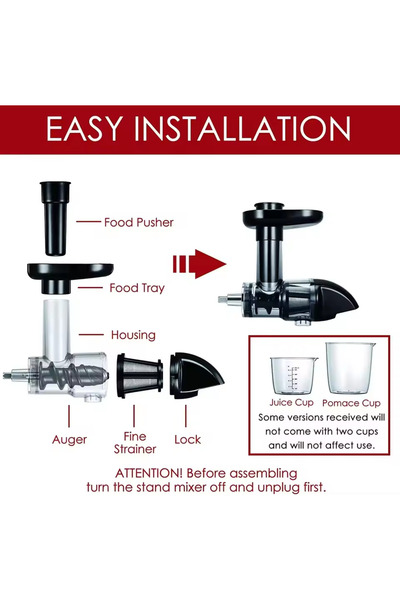 EASY INSTALLATION

Food Pusher

Food Tray

Housing

Auger

Fine Strainer

Lock

Juice Cup

Pomace Cup

Some versions received will not come with two cups and will not affect use.

ATTENTION! Before assembling turn the stand mixer off and unplug first.