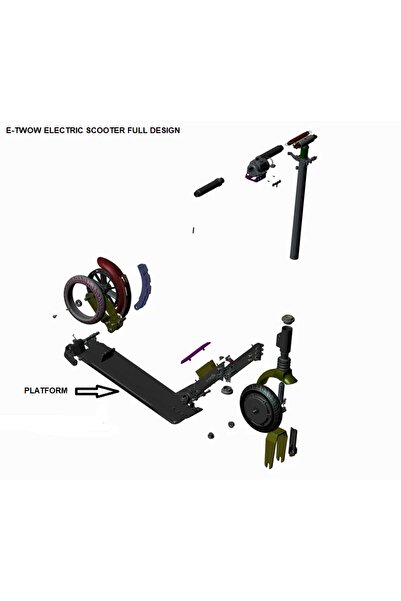 E-TWOW ELECTRIC SCOOTER FULL DESIGN

PLATFORM