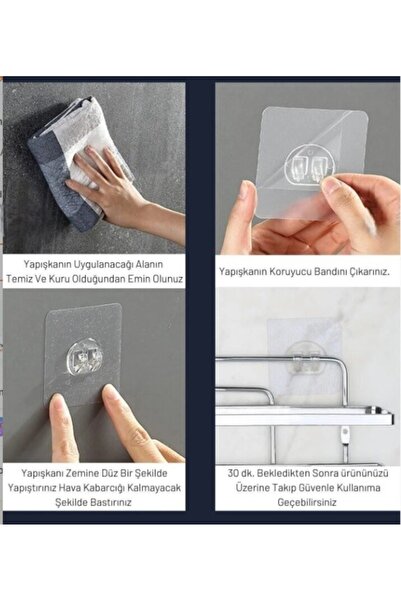 Yapışkanın Uygulanacağı Alanın Temiz Ve Kuru Olduğundan Emin Olunuz

Yapışkanın Koruyucu Bandını Çıkarınız.

Yapışkanı Zemine Düz Bir Şekilde Yapıştırınız Hava Kabarcığı Kalmayacak Şekilde Bastırınız

30 dk. Bekledikten Sonra ürününüzü Üzerine Takıp Güvenle Kullanıma Geçebilirsiniz