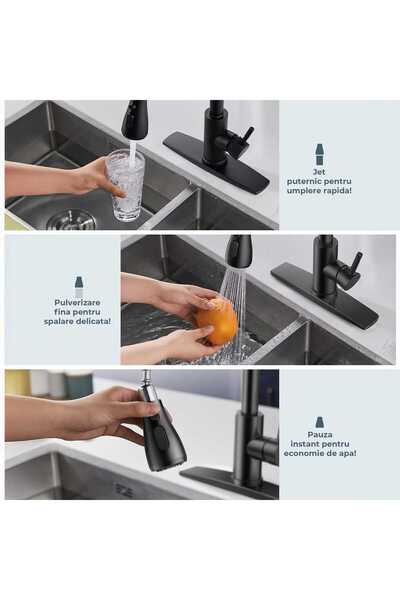 Jet
puternic pentru
umplere rapida!

Pulverizare
fina pentru
spalare delicata!

Pauza
instant pentru
economie de apa!