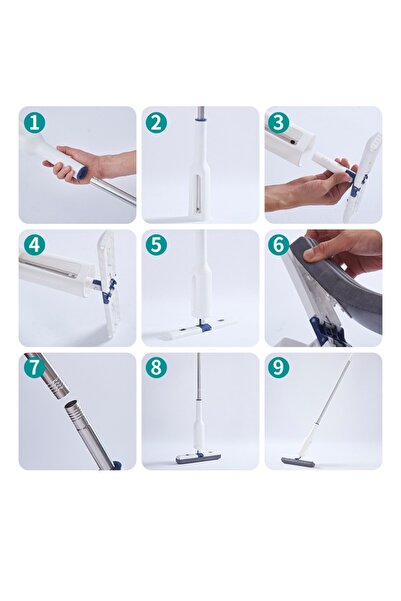 1
2
3
4
5
6
7
8
9