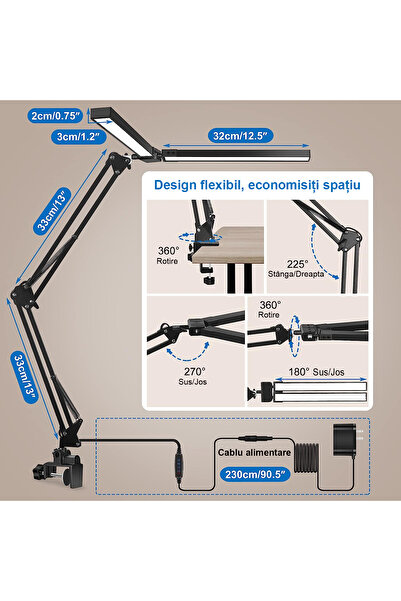 2cm/0.75″
3cm/1.2″
32cm/12.5″
33cm/13″
33cm/13″

Design flexibil, economisiți spațiu

360°
Rotire

225°
Stânga/Dreapta

270°
Sus/Jos

360°
Rotire

180° Sus/Jos

Cablu alimentare
230cm/90.5″