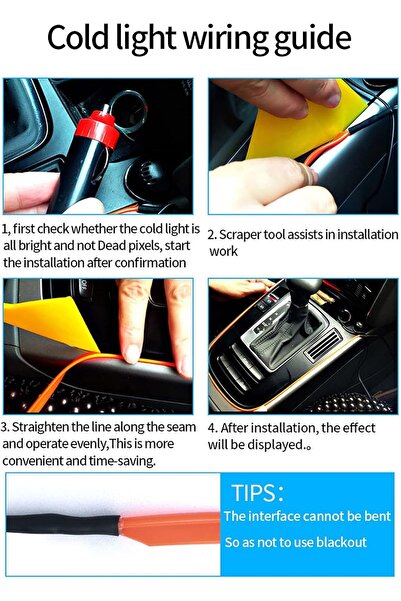 Cold light wiring guide

1, first check whether the cold light is all bright and not Dead pixels, start the installation after confirmation

2. Scraper tool assists in installation work

OFF

3. Straighten the line along the seam and operate evenly,This is more convenient and time-saving.

4. After installation, the effect will be displayed.。

TIPS:
The interface cannot be bent
So as not to use blackout