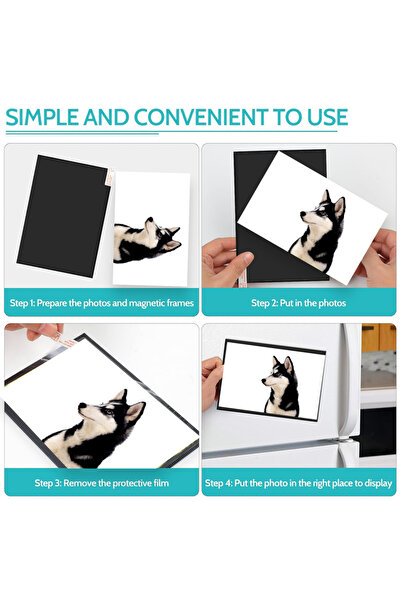 SIMPLE AND CONVENIENT TO USE

Step 1: Prepare the photos and magnetic frames

Step 2: Put in the photos

Step 3: Remove the protective film

Step 4: Put the photo in the right place to display