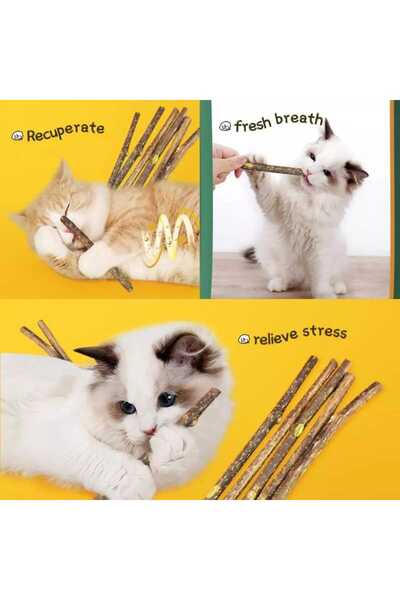 Recuperate

fresh breath

relieve stress