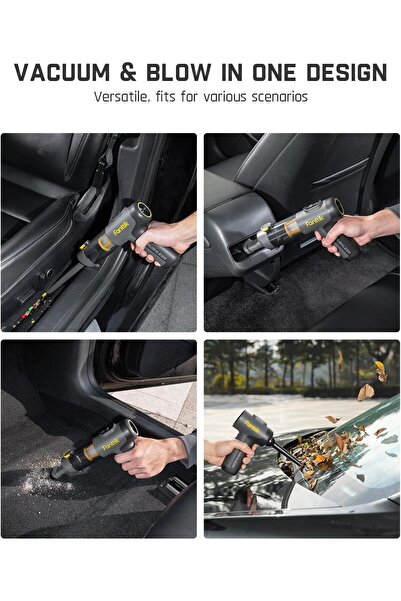 VACUUM & BLOW IN ONE DESIGN
Versatile, fits for various scenarios

Fanttik

Fanttik

Fanttik

Fanttik